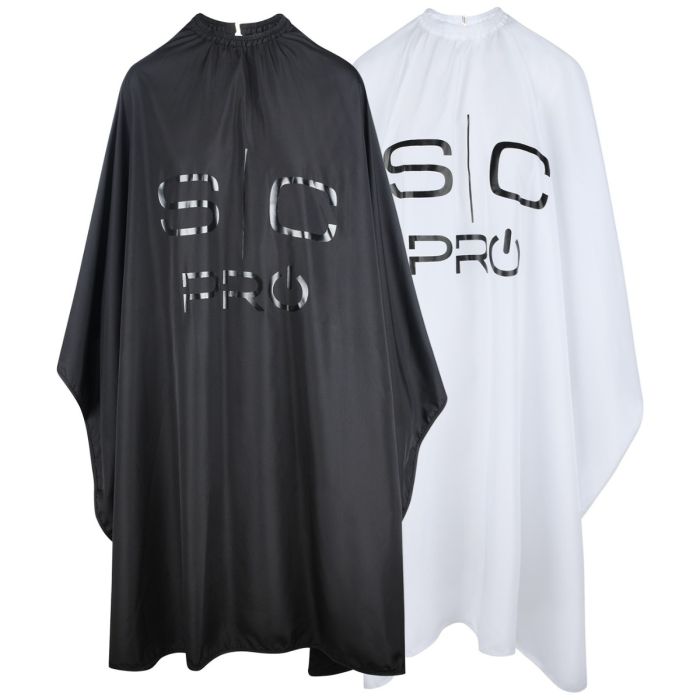 S|C
PRO

S|C
PRO