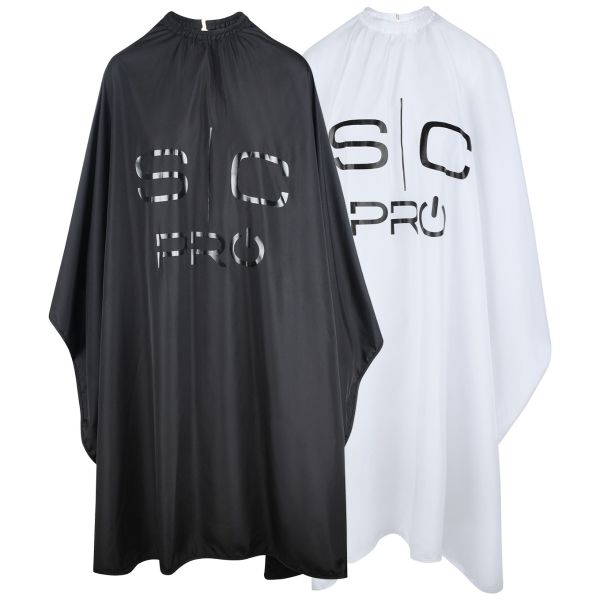 S|C
PRO

S|C
PRO